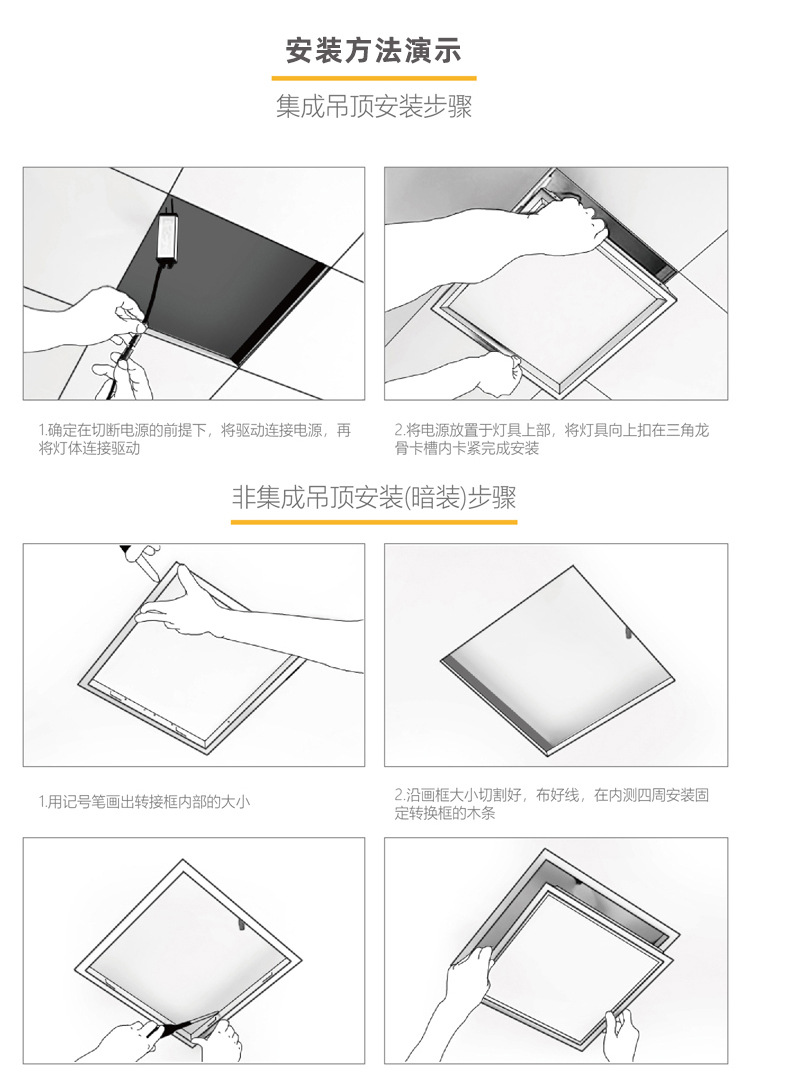 安装方法演示

集成吊顶安装步骤

1.确定在切断电源的前提下，将驱动连接电源，再将灯体连接驱动

2.将电源放置于灯具上部，将灯具向上扣在三角龙骨卡槽内卡紧完成安装

非集成吊顶安装(暗装)步骤

1.用记号笔画出转接框内部的大小

2.沿画框大小切割好，布好线，在内测四周安装固定转换框的木条